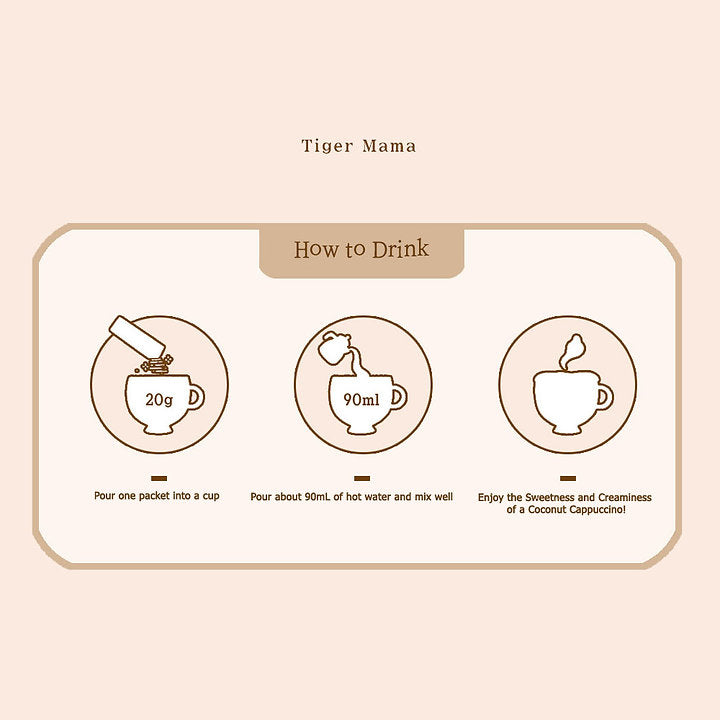 Tiger Mama

How to Drink

20g

Pour one packet into a cup

90ml

Pour about 90mL of hot water and mix well

Enjoy the Sweetness and Creaminess of a Coconut Cappuccino!